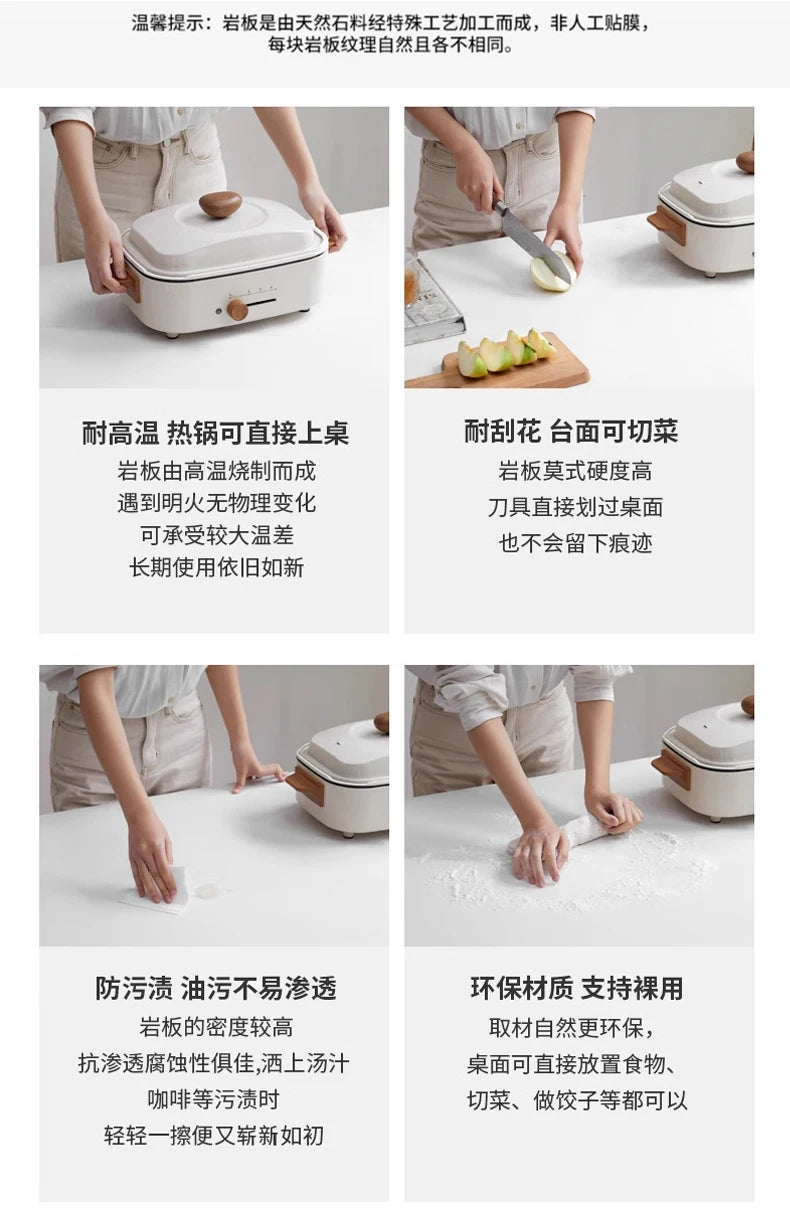 温馨提示：岩板是由天然石料经特殊工艺加工而成，非人工贴膜，每块岩板纹理自然且各不相同。

耐高温 热锅可直接上桌

岩板由高温烧制而成
遇到明火无物理变化
可承受较大温差
长期使用依旧如新

耐刮花 台面可切菜

岩板莫式硬度高
刀具直接划过桌面
也不会留下痕迹

防污渍 油污不易渗透

岩板的密度较高
抗渗透腐蚀性俱佳,洒上汤汁
咖啡等污渍时
轻轻一擦便又崭新如初

环保材质 支持裸用

取材自然更环保，
桌面可直接放置食物、
切菜、做饺子等都可以