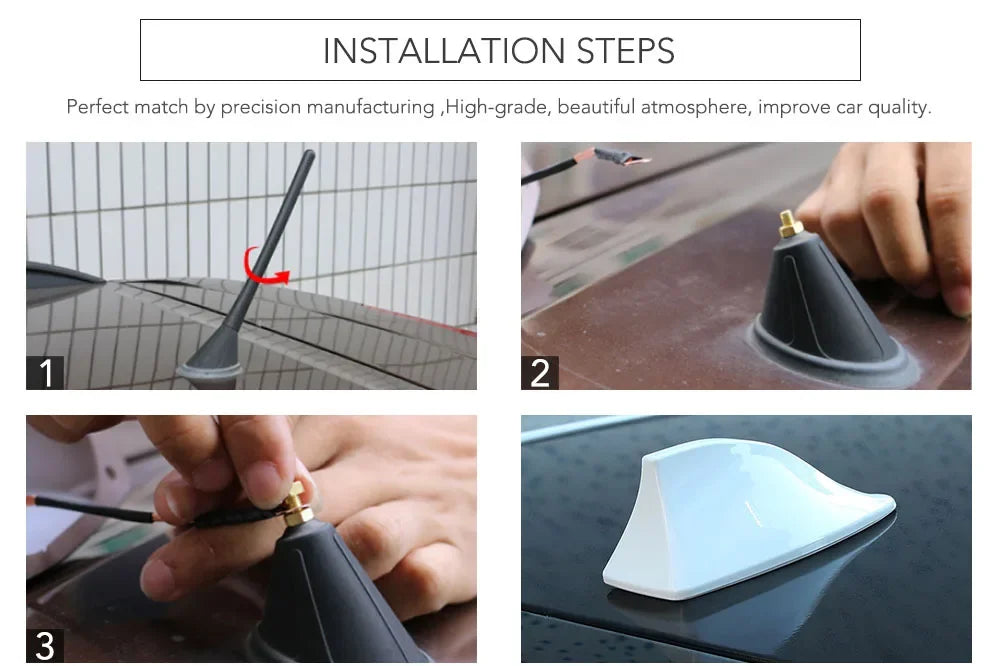 INSTALLATION STEPS

Perfect match by precision manufacturing ,High-grade, beautiful atmosphere, improve car quality.

1

2

3