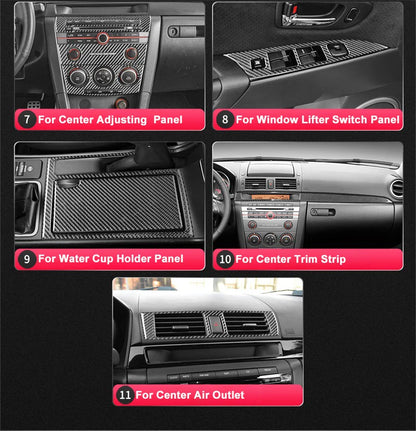 7 For Center Adjusting Panel

8 For Window Lifter Switch Panel

9 For Water Cup Holder Panel

10 For Center Trim Strip

11 For Center Air Outlet