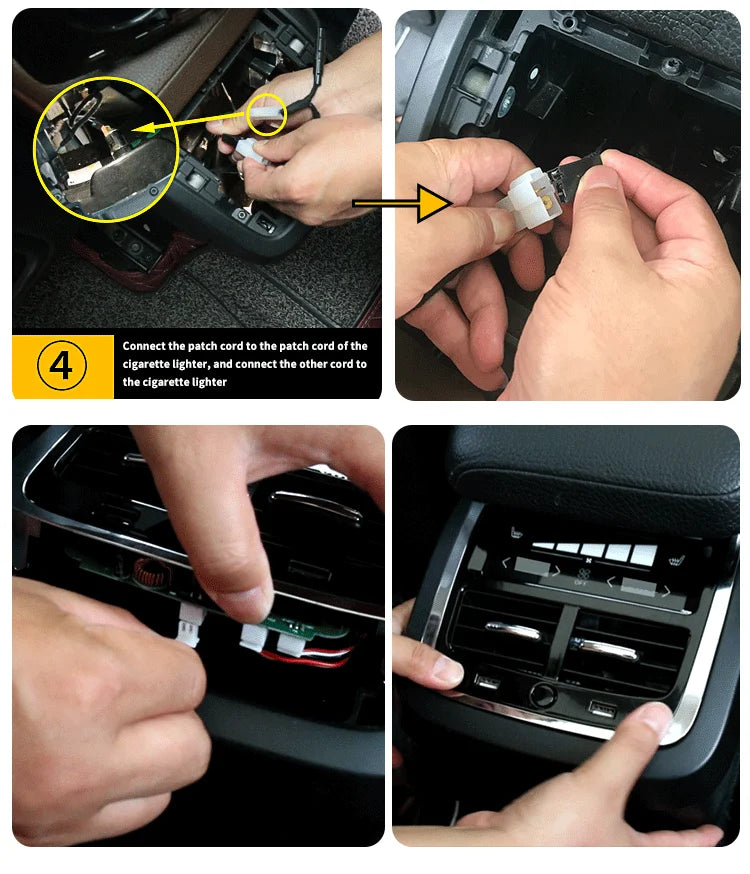 4

Connect the patch cord to the patch cord of the cigarette lighter, and connect the other cord to the cigarette lighter

OFF