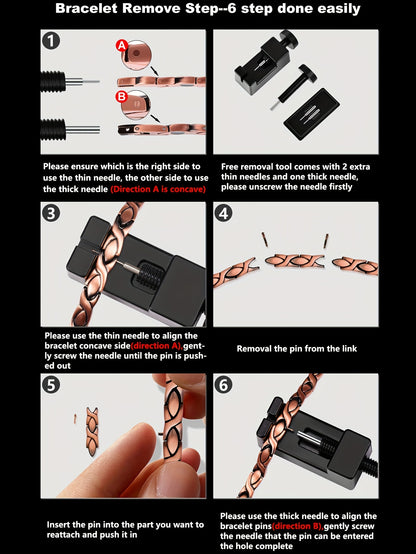 Bracelet Remove Step--6 step done easily

1

A

B

Please ensure which is the right side to use the thin needle, the other side to use the thick needle (Direction A is concave)

Free removal tool comes with 2 extra thin needles and one thick needle, please unscrew the needle firstly

3

Please use the thin needle to align the bracelet concave side(direction A),gently screw the needle until the pin is pushed out

4

Removal the pin from the link

5

Insert the pin into the part you want to reattach and push it in

6

Please use the thick needle to align the bracelet pins(direction B),gently screw the needle that the pin can be entered the hole complete